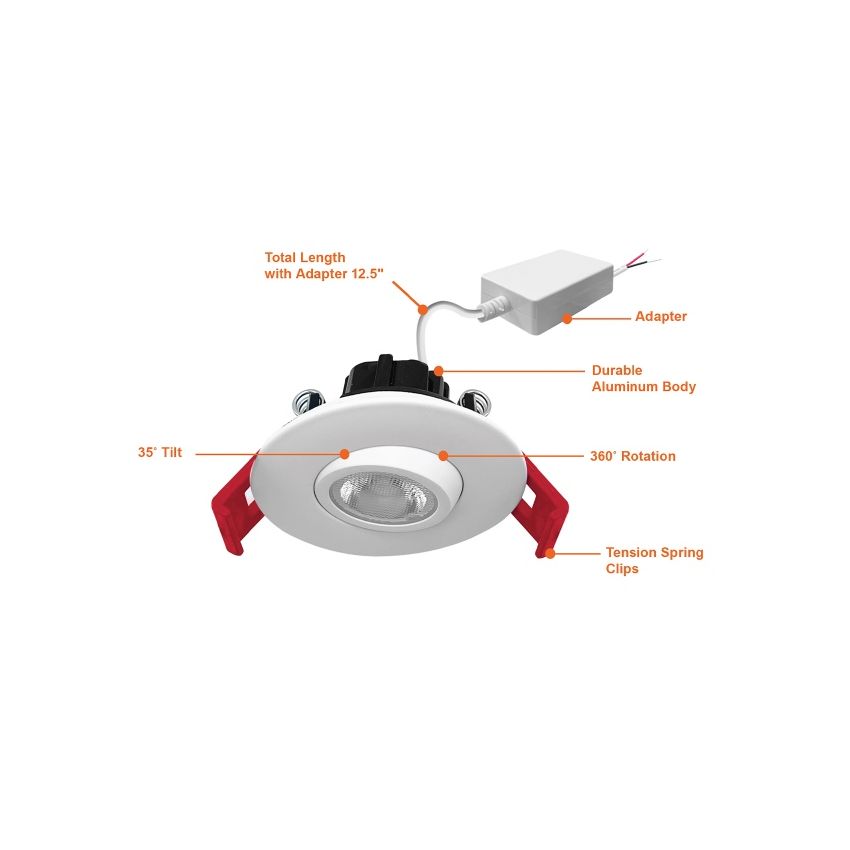 Total Length with Adapter 12.5"

Adapter

Durable Aluminum Body

35° Tilt

360° Rotation

Tension Spring Clips