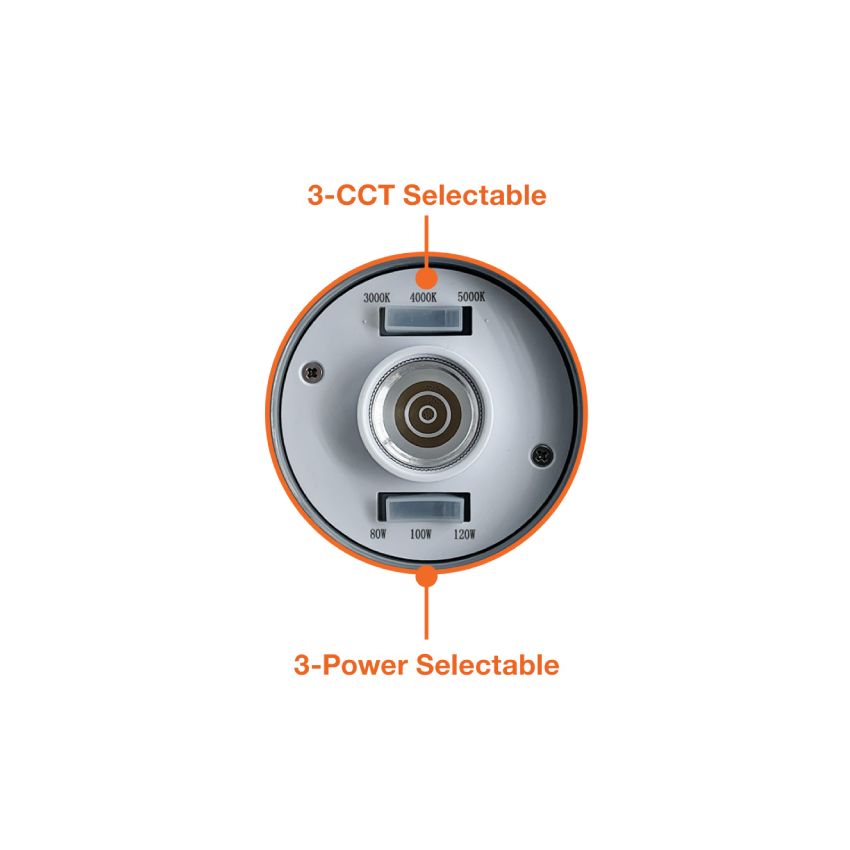 3-CCT Selectable

3000K 4000K 5000K

80W 100W 120W

3-Power Selectable